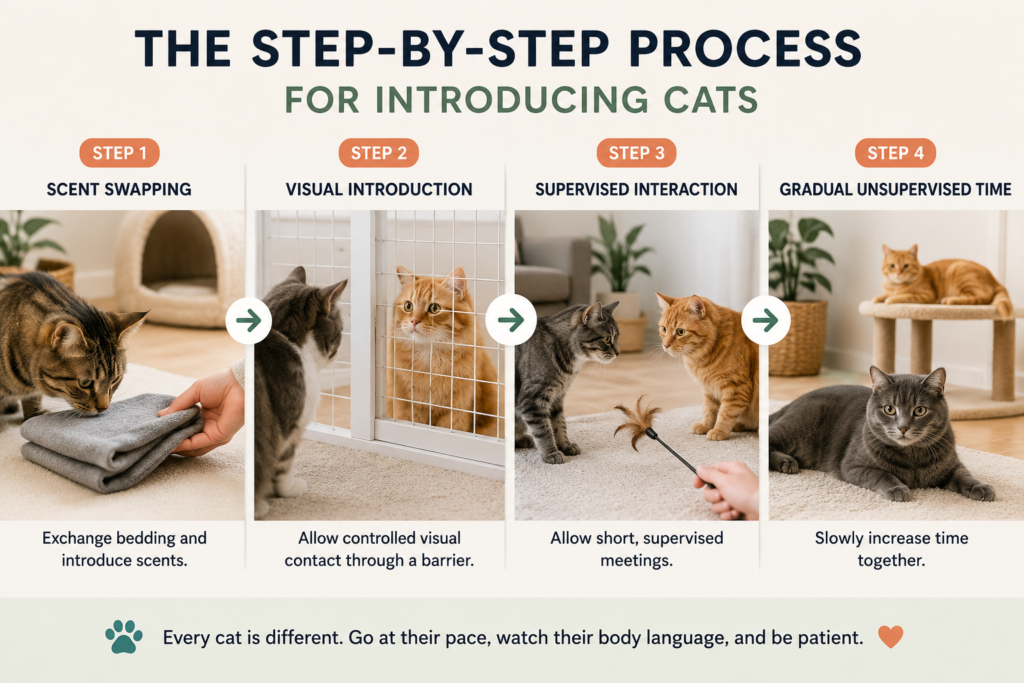 THE STEP-BY-STEP PROCESS
FOR INTRODUCING CATS

STEP 1
SCENT SWAPPING
Exchange bedding and introduce scents.

STEP 2
VISUAL INTRODUCTION
Allow controlled visual contact through a barrier.

STEP 3
SUPERVISED INTERACTION
Allow short, supervised meetings.

STEP 4
GRADUAL UNSUPERVISED TIME
Slowly increase time together.

Every cat is different. Go at their pace, watch their body language, and be patient.