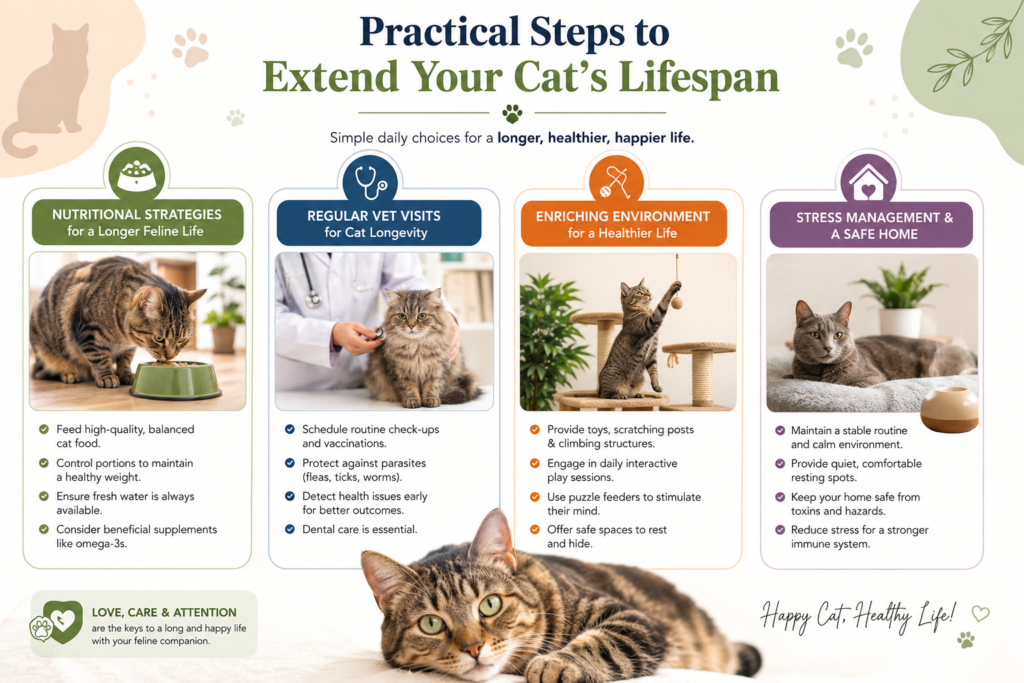 Practical Steps to
Extend Your Cat's Lifespan

Simple daily choices for a longer, healthier, happier life.

NUTRITIONAL STRATEGIES
for a Longer Feline Life

Feed high-quality, balanced cat food.
Control portions to maintain a healthy weight.
Ensure fresh water is always available.
Consider beneficial supplements like omega-3s.

REGULAR VET VISITS
for Cat Longevity

Schedule routine check-ups and vaccinations.
Protect against parasites (fleas, ticks, worms).
Detect health issues early for better outcomes.
Dental care is essential.

ENRICHING ENVIRONMENT
for a Healthier Life

Provide toys, scratching posts & climbing structures.
Engage in daily interactive play sessions.
Use puzzle feeders to stimulate their mind.
Offer safe spaces to rest and hide.

STRESS MANAGEMENT &
A SAFE HOME

Maintain a stable routine and calm environment.
Provide quiet, comfortable resting spots.
Keep your home safe from toxins and hazards.
Reduce stress for a stronger immune system.

LOVE, CARE & ATTENTION
are the keys to a long and happy life with your feline companion.

Happy Cat, Healthy Life!